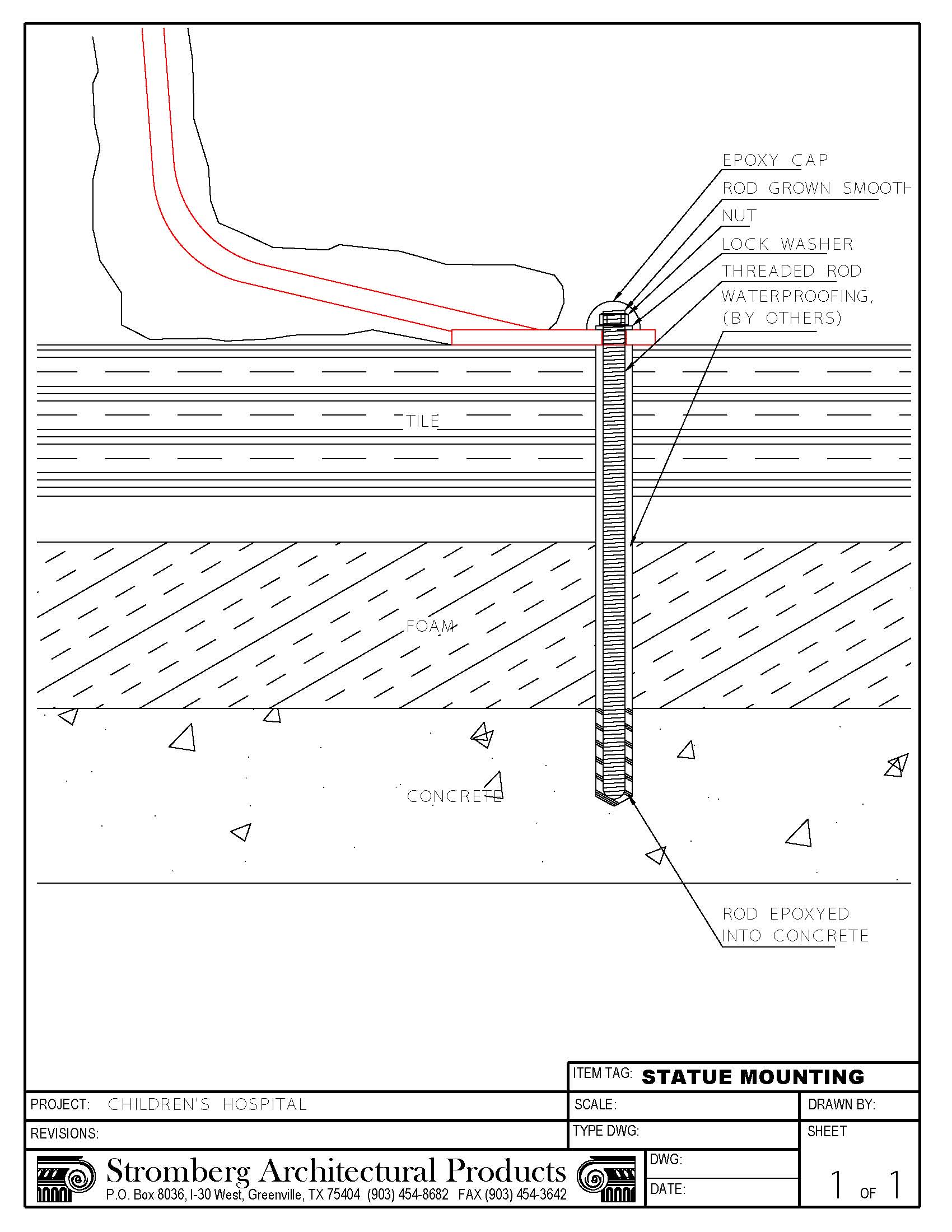 EPOXY CAP
ROD GROWN SMOOTH
NUT
LOCK WASHER
THREADED ROD
WATERPROOFING, (BY OTHERS)

TILE

FOAM

CONCRETE

ROD EPOXYED INTO CONCRETE

ITEM TAG: STATUE MOUNTING
PROJECT: CHILDREN'S HOSPITAL
SCALE:
DRAWN BY:
REVISIONS:
TYPE DWG:
SHEET
Stromberg Architectural Products
P.O. Box 8036, I-30 West, Greenville, TX 75404 (903) 454-8682 FAX (903) 454-3642
DWG:
DATE:
1 OF 1