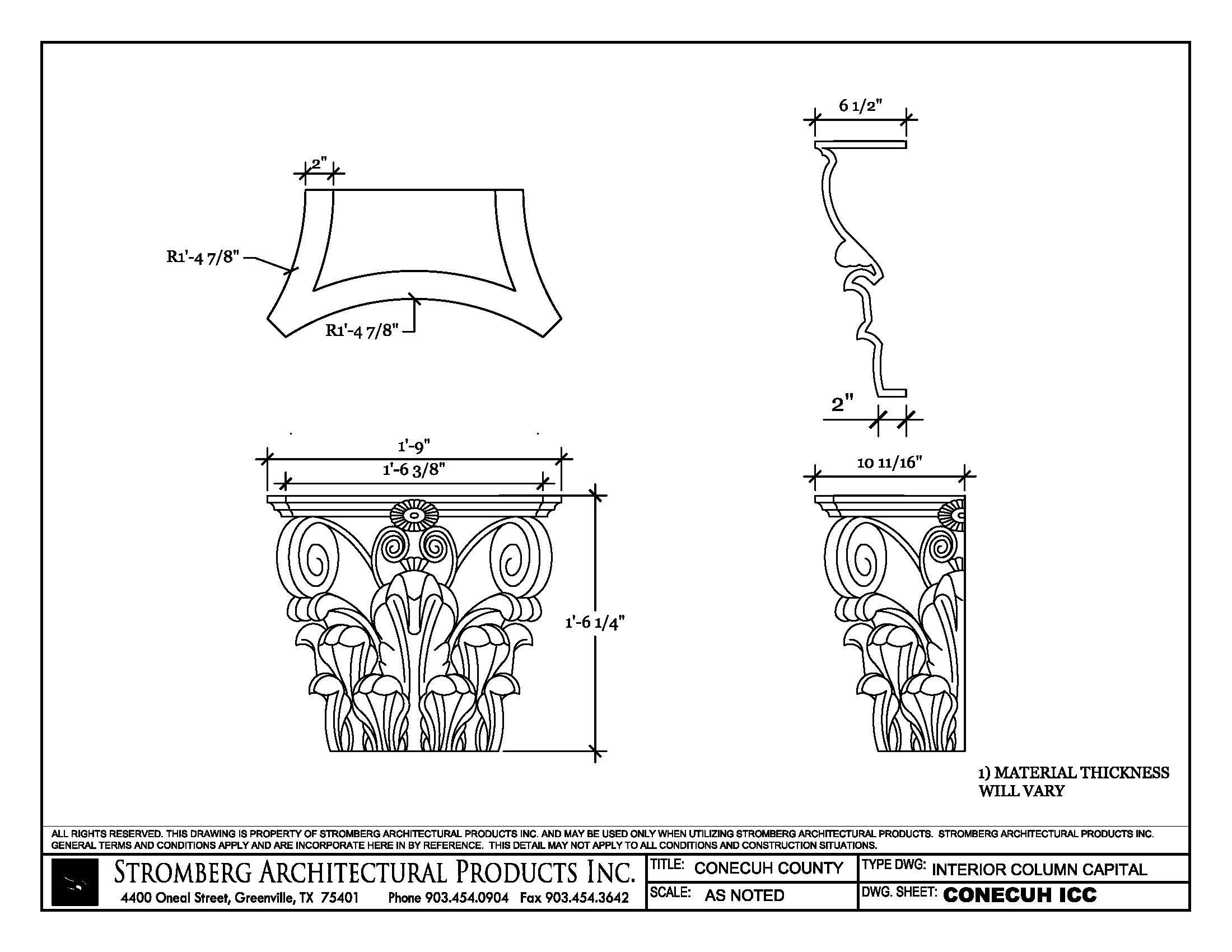 2"

R1'-4 7/8"

R1'-4 7/8"

6 1/2"

2"

1'-9"

1'-6 3/8"

1'-6 1/4"

10 11/16"

1) MATERIAL THICKNESS WILL VARY

ALL RIGHTS RESERVED. THIS DRAWING IS PROPERTY OF STROMBERG ARCHITECTURAL PRODUCTS INC. AND MAY BE USED ONLY WHEN UTILIZING STROMBERG ARCHITECTURAL PRODUCTS. STROMBERG ARCHITECTURAL PRODUCTS INC. GENERAL TERMS AND CONDITIONS APPLY AND ARE INCORPORATE HERE IN BY REFERENCE. THIS DETAIL MAY NOT APPLY TO ALL CONDITIONS AND CONSTRUCTION SITUATIONS.

STROMBERG ARCHITECTURAL PRODUCTS INC.
4400 Oneal Street, Greenville, TX 75401 Phone 903.454.0904 Fax 903.454.3642

TITLE: CONECUH COUNTY
SCALE: AS NOTED
TYPE DWG: INTERIOR COLUMN CAPITAL
DWG. SHEET: CONECUH ICC