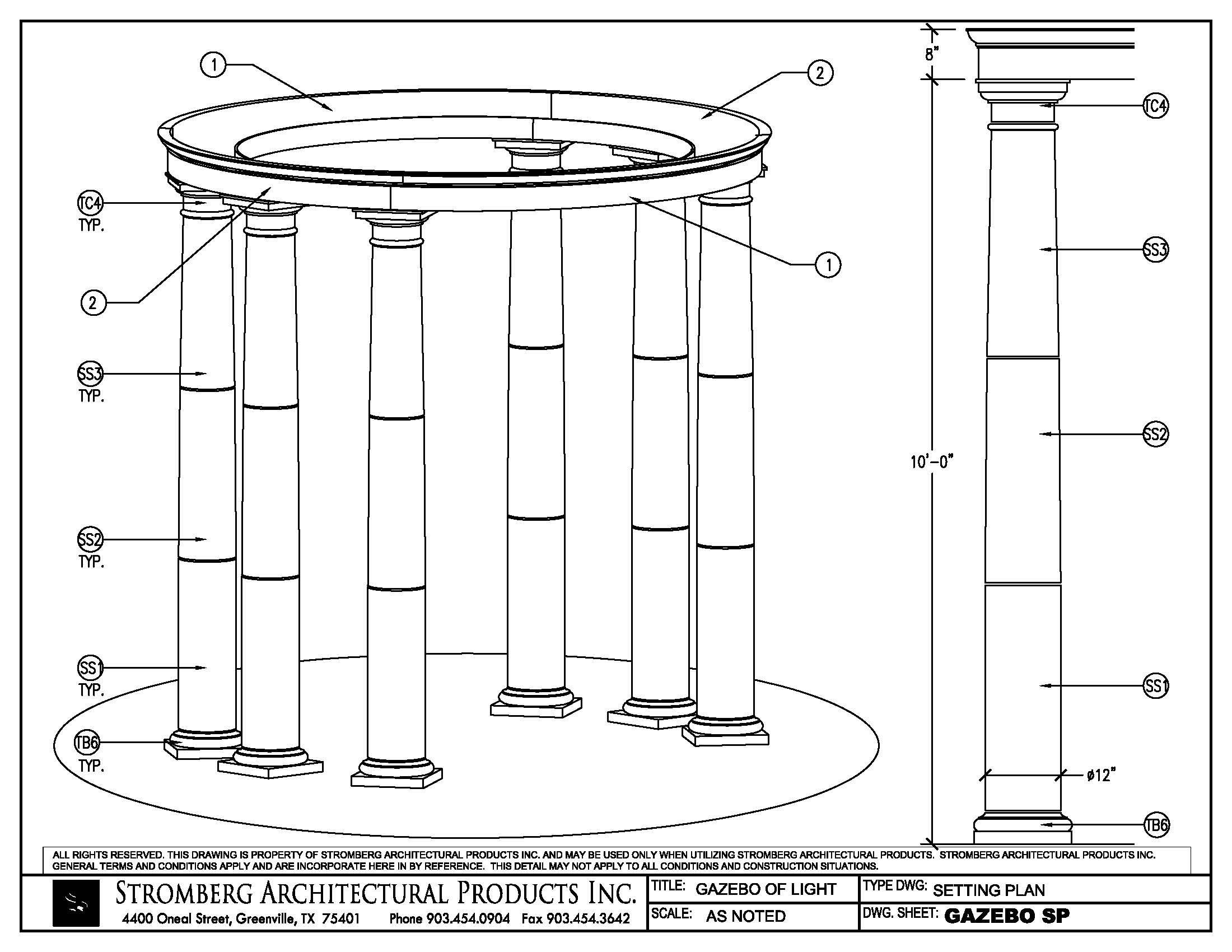 1

2

TC4
TYP.

2

1

SS3
TYP.

SS2
TYP.

SS1
TYP.

TB6
TYP.

8"

TC4

SS3

10'-0"

SS2

SS1

ø12"

TB6

ALL RIGHTS RESERVED. THIS DRAWING IS PROPERTY OF STROMBERG ARCHITECTURAL PRODUCTS INC. AND MAY BE USED ONLY WHEN UTILIZING STROMBERG ARCHITECTURAL PRODUCTS. STROMBERG ARCHITECTURAL PRODUCTS INC. GENERAL TERMS AND CONDITIONS APPLY AND ARE INCORPORATE HERE IN BY REFERENCE. THIS DETAIL MAY NOT APPLY TO ALL CONDITIONS AND CONSTRUCTION SITUATIONS.

STROMBERG ARCHITECTURAL PRODUCTS INC.
4400 Oneal Street, Greenville, TX 75401 Phone 903.454.0904 Fax 903.454.3642

TITLE: GAZEBO OF LIGHT
SCALE: AS NOTED
TYPE DWG: SETTING PLAN
DWG. SHEET: GAZEBO SP