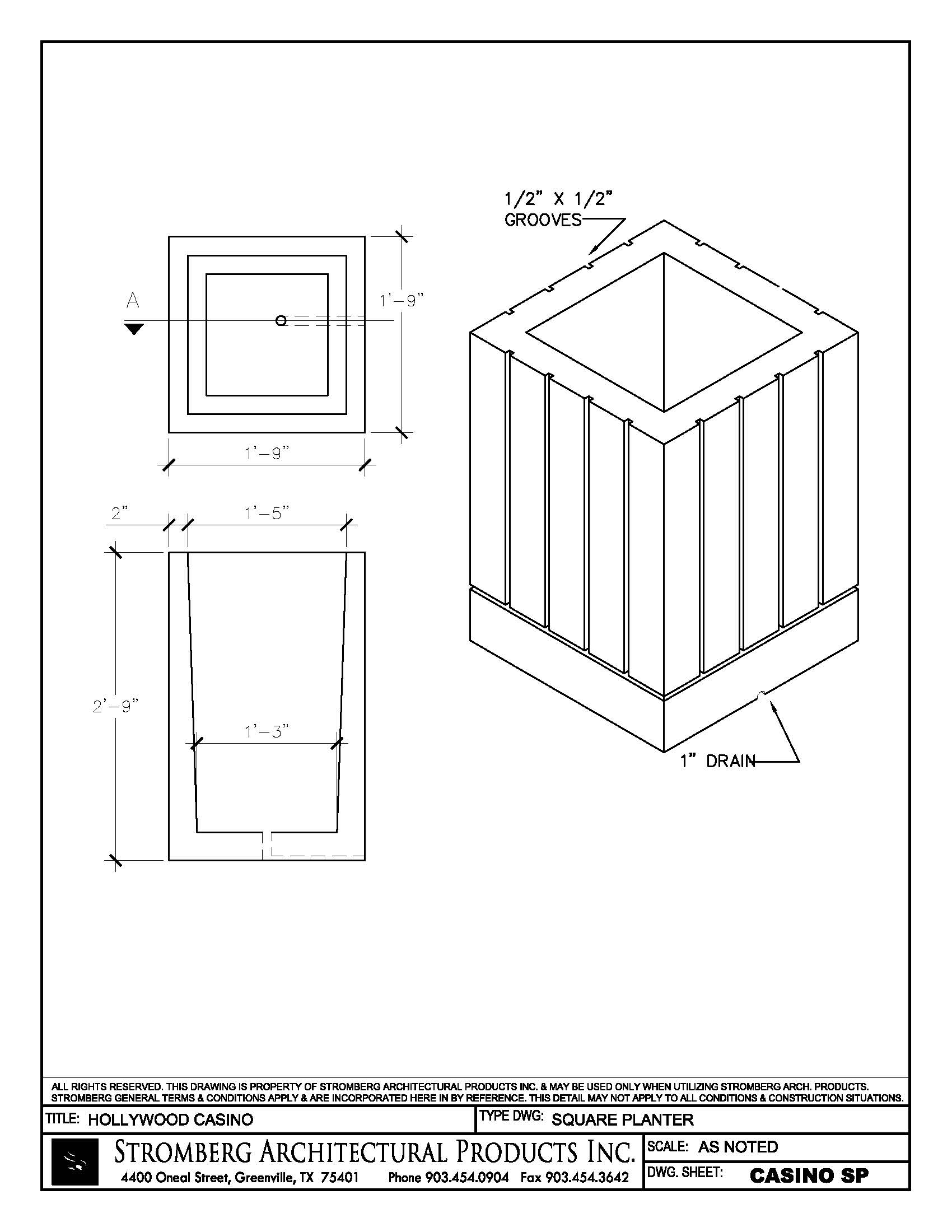 1/2" X 1/2"
GROOVES

A

1'-9"

1'-9"

2"

1'-5"

2'-9"

1'-3"

1" DRAIN

ALL RIGHTS RESERVED. THIS DRAWING IS PROPERTY OF STROMBERG ARCHITECTURAL PRODUCTS INC. & MAY BE USED ONLY WHEN UTILIZING STROMBERG ARCH. PRODUCTS. STROMBERG GENERAL TERMS & CONDITIONS APPLY & ARE INCORPORATED HERE IN BY REFERENCE. THIS DETAIL MAY NOT APPLY TO ALL CONDITIONS & CONSTRUCTION SITUATIONS.

TITLE: HOLLYWOOD CASINO

TYPE DWG: SQUARE PLANTER

STROMBERG ARCHITECTURAL PRODUCTS INC.
4400 Oneal Street, Greenville, TX 75401 Phone 903.454.0904 Fax 903.454.3642

SCALE: AS NOTED

DWG. SHEET: CASINO SP